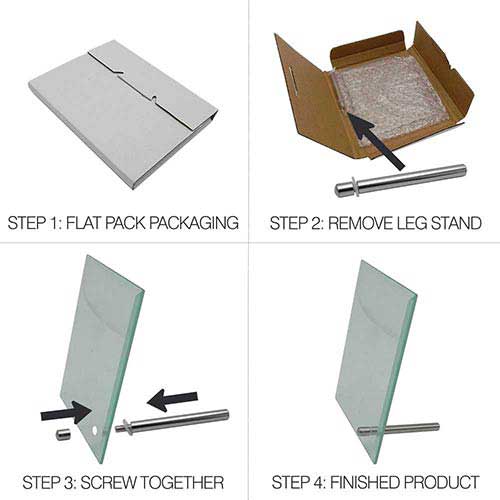 STEP 1: FLAT PACK PACKAGING

STEP 2: REMOVE LEG STAND

STEP 3: SCREW TOGETHER

STEP 4: FINISHED PRODUCT