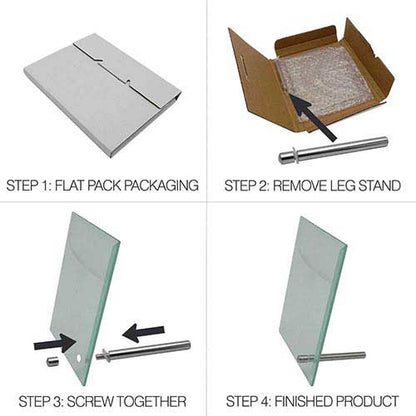 STEP 1: FLAT PACK PACKAGING

STEP 2: REMOVE LEG STAND

STEP 3: SCREW TOGETHER

STEP 4: FINISHED PRODUCT